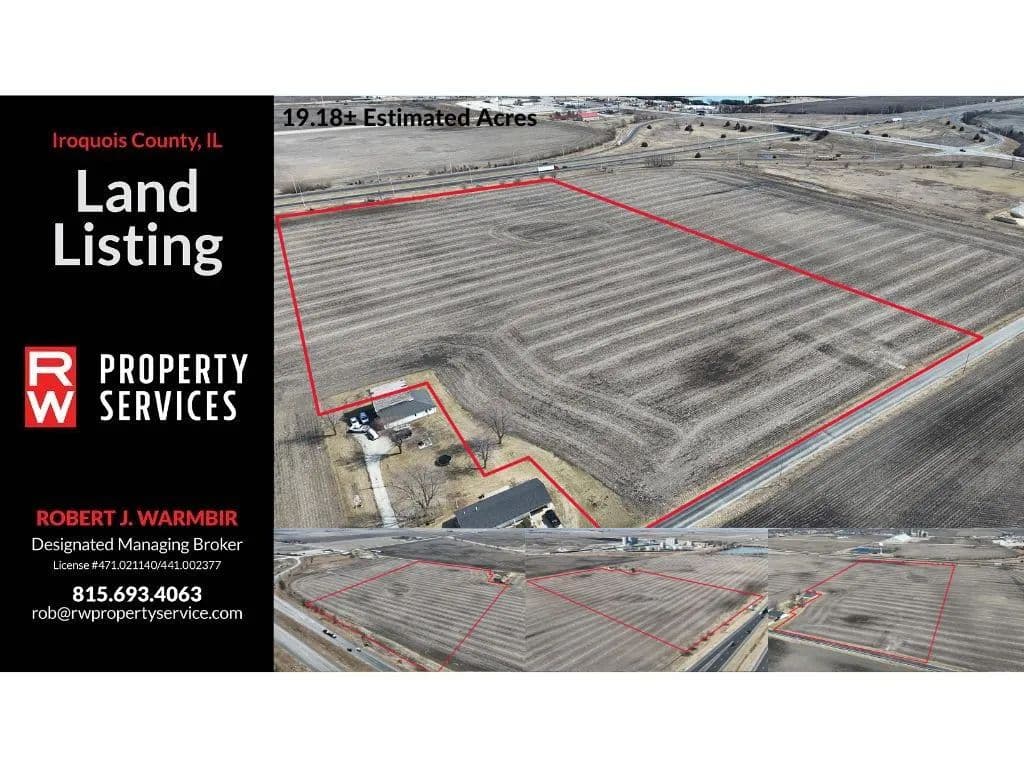 Iroquois County, IL

Land Listing

RW PROPERTY SERVICES

ROBERT J. WARMBIR

Designated Managing Broker

License #471.021140/441.002377

815.693.4063

rob@rwpropertyservice.com

19.18± Estimated Acres